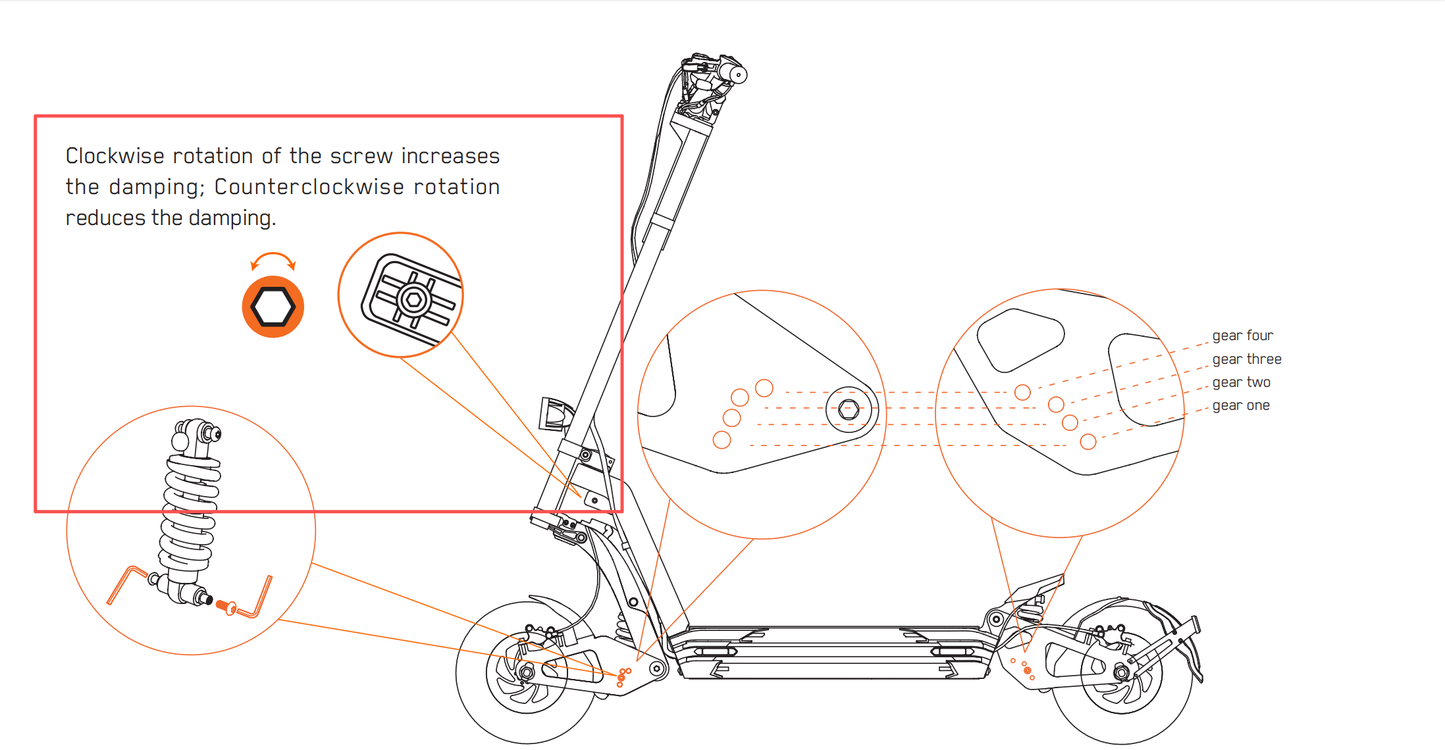 Clockwise rotation of the screw increases the damping; Counterclockwise rotation reduces the damping.

gear four
gear three
gear two
gear one